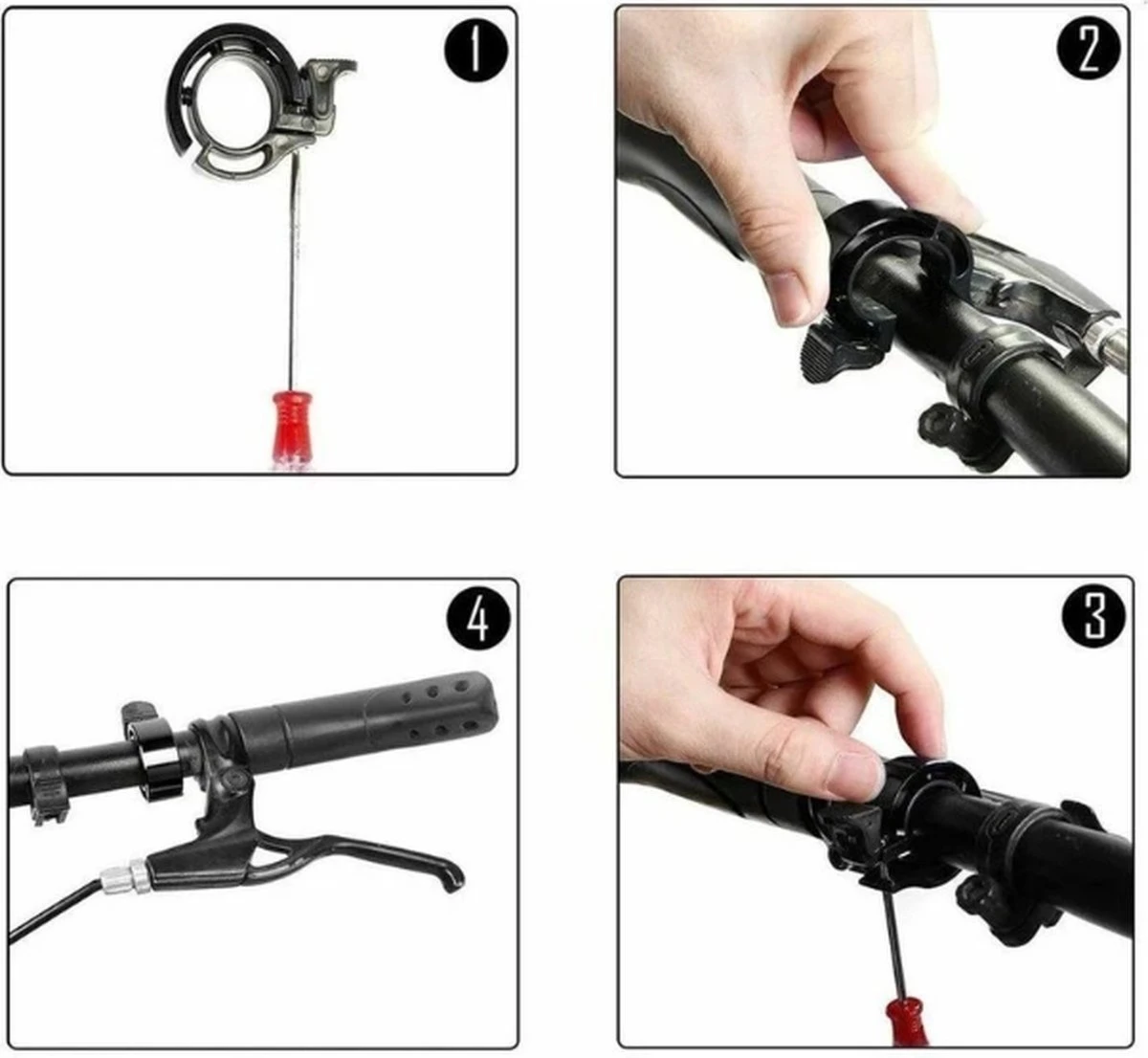 1

2

4

3